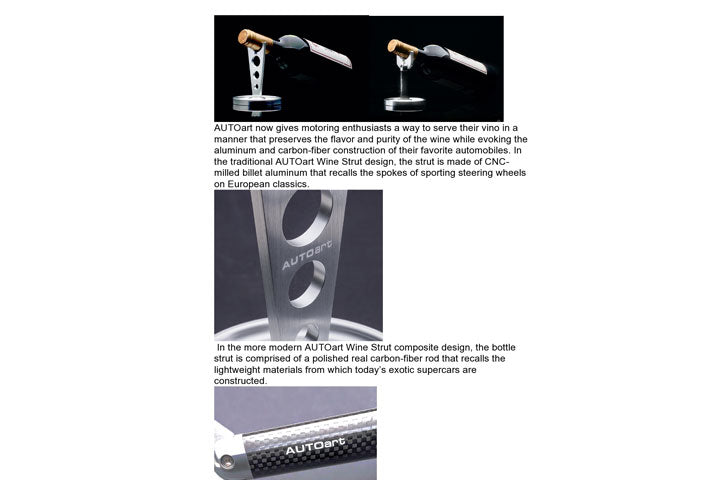 AUTOart now gives motoring enthusiasts a way to serve their vino in a manner that preserves the flavor and purity of the wine while evoking the aluminum and carbon-fiber construction of their favorite automobiles. In the traditional AUTOart Wine Strut design, the strut is made of CNC-milled billet aluminum that recalls the spokes of sporting steering wheels on European classics.

AUTOart

In the more modern AUTOart Wine Strut composite design, the bottle strut is comprised of a polished real carbon-fiber rod that recalls the lightweight materials from which today's exotic supercars are constructed.

AUTOart